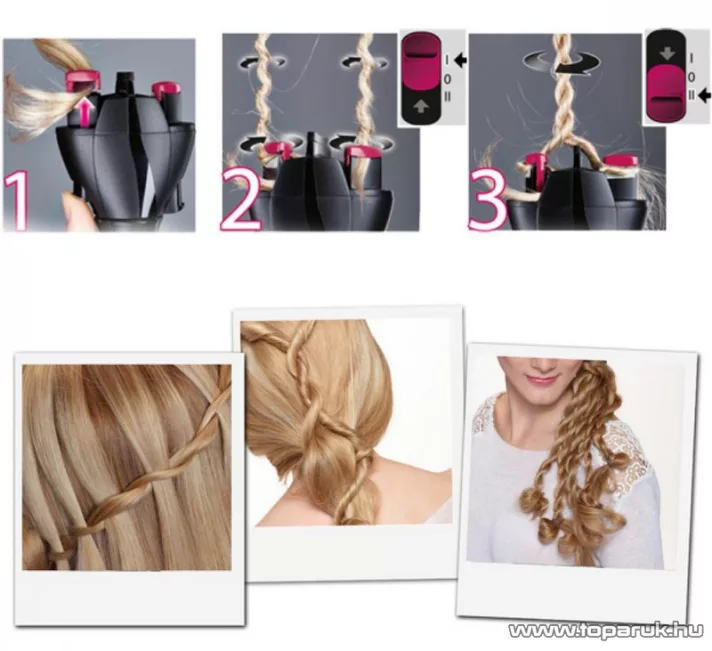 1

2

I
0
II

3

I
0
II

www.toparuk.hu